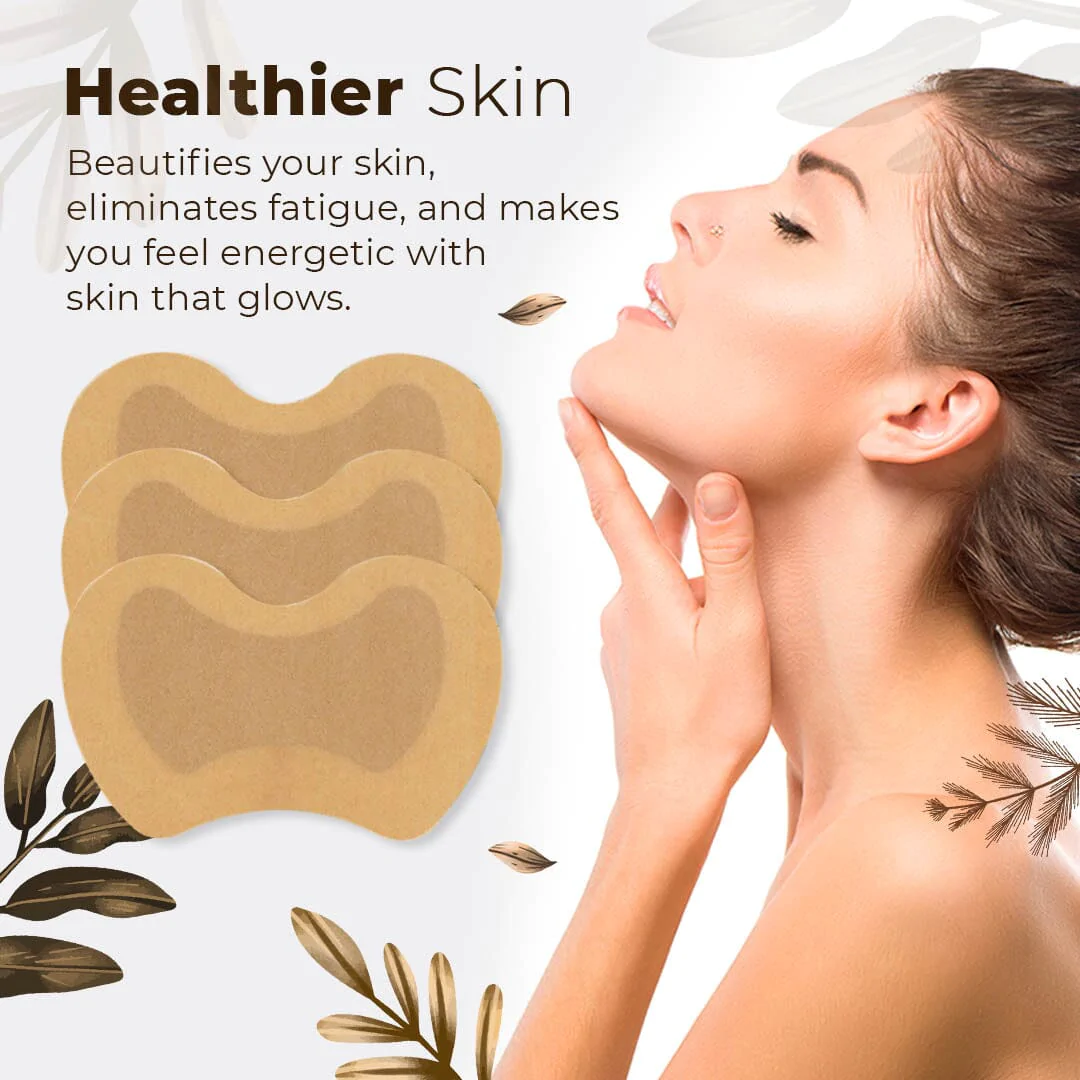 Healthier Skin

Beautifies your skin, eliminates fatigue, and makes you feel energetic with skin that glows.