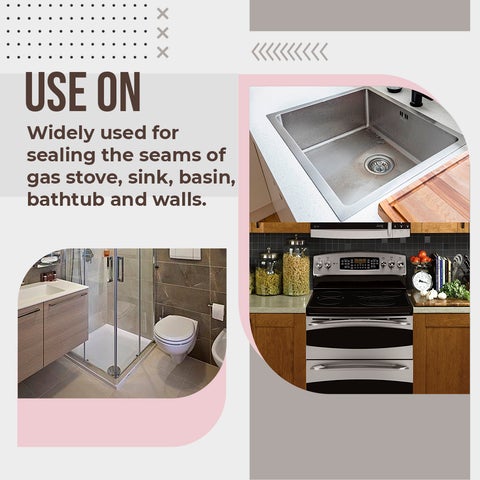 USE ON

Widely used for sealing the seams of gas stove, sink, basin, bathtub and walls.