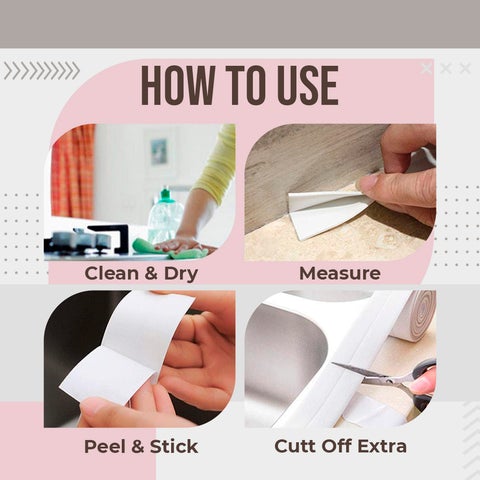 HOW TO USE

Clean & Dry

Measure

Peel & Stick

Cutt Off Extra