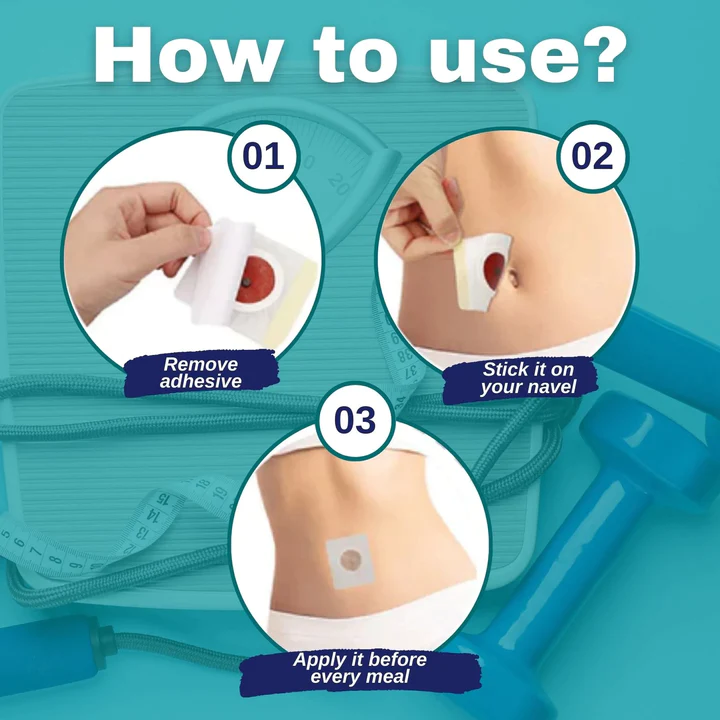 How to use?

01
Remove adhesive

02
Stick it on your navel

03
Apply it before every meal