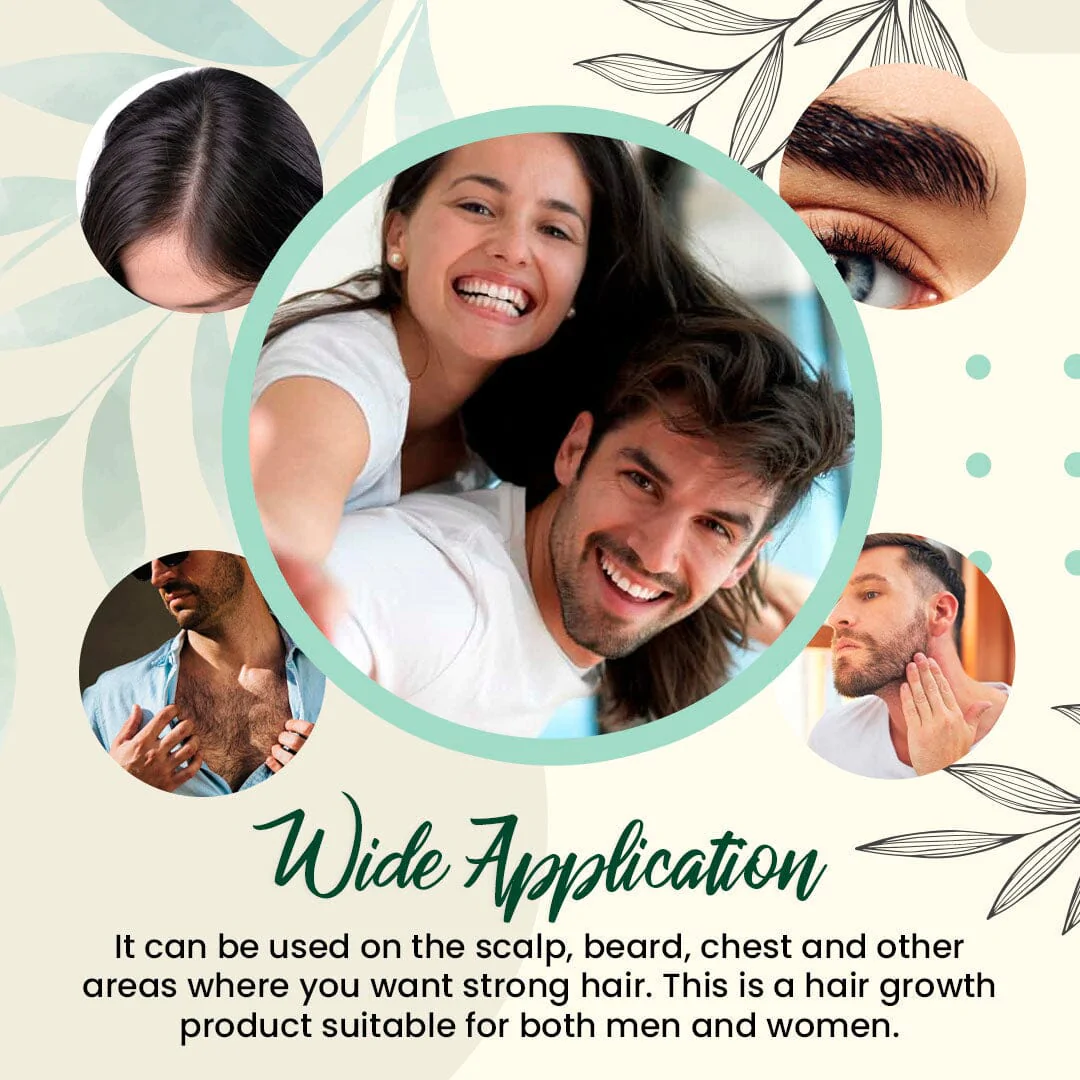 Wide Application

It can be used on the scalp, beard, chest and other areas where you want strong hair. This is a hair growth product suitable for both men and women.