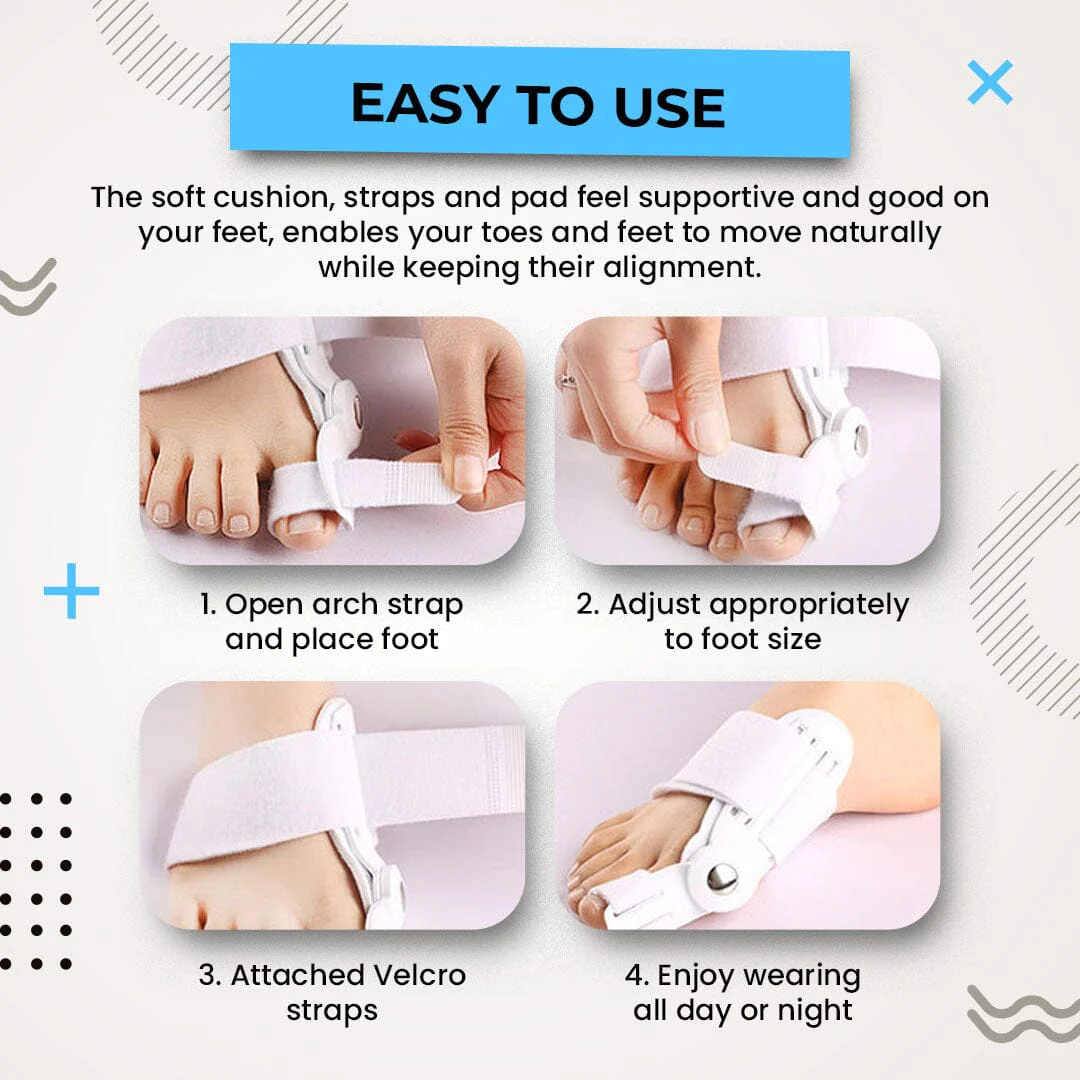 EASY TO USE

The soft cushion, straps and pad feel supportive and good on your feet, enables your toes and feet to move naturally while keeping their alignment.

1. Open arch strap and place foot

2. Adjust appropriately to foot size

3. Attached Velcro straps

4. Enjoy wearing all day or night