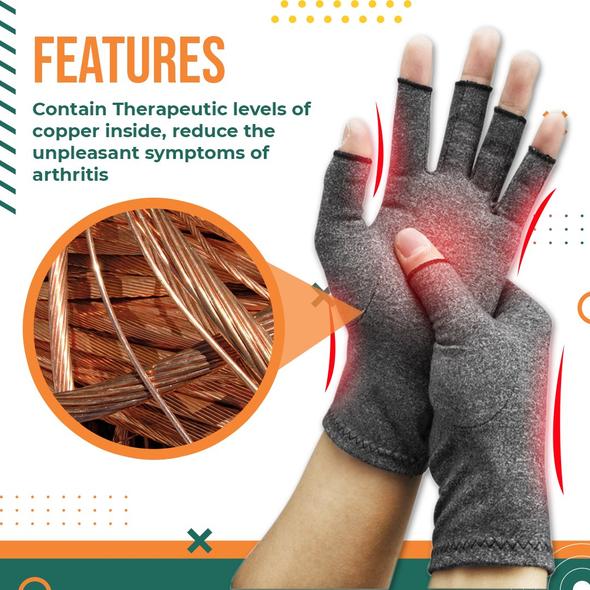 FEATURES

Contain Therapeutic levels of copper inside, reduce the unpleasant symptoms of arthritis