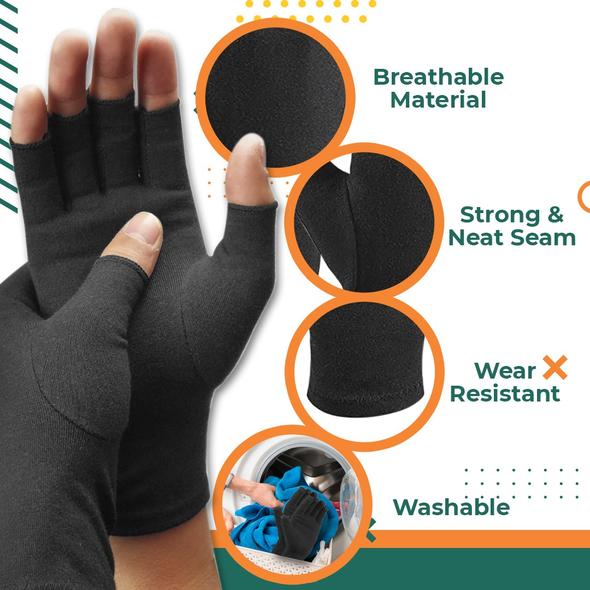 Breathable Material

Strong & Neat Seam

Wear Resistant

Washable