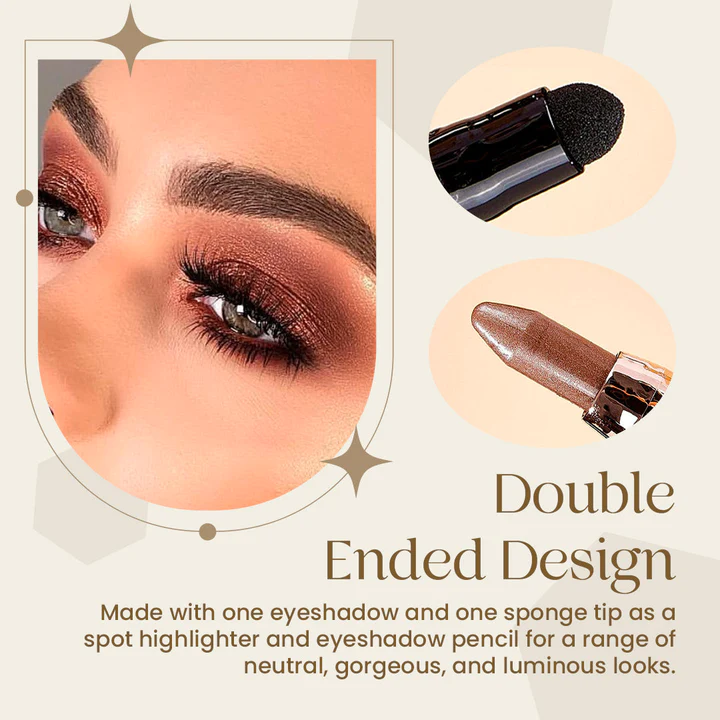 Double Ended Design

Made with one eyeshadow and one sponge tip as a spot highlighter and eyeshadow pencil for a range of neutral, gorgeous, and luminous looks.