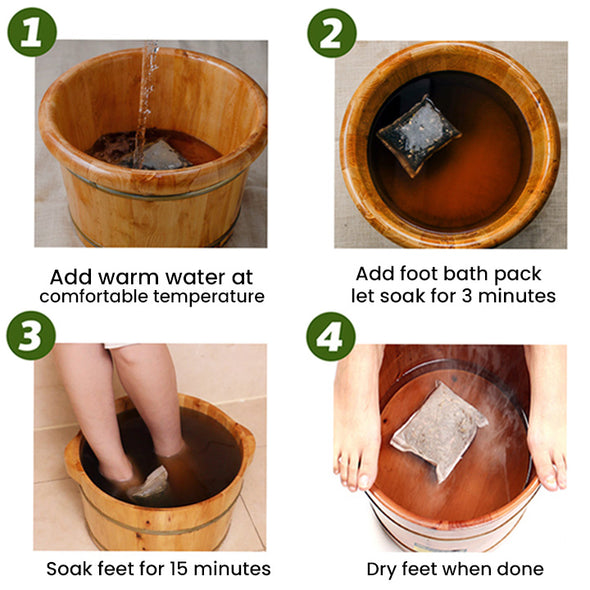 1

Add warm water at comfortable temperature

2

Add foot bath pack let soak for 3 minutes

3

Soak feet for 15 minutes

4

Dry feet when done