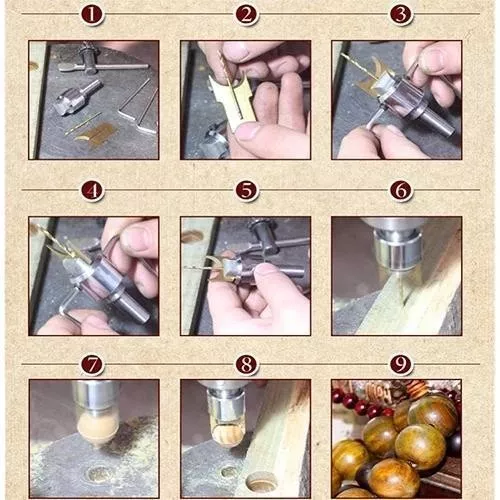 1
2
3
4
5
6
7
8
9