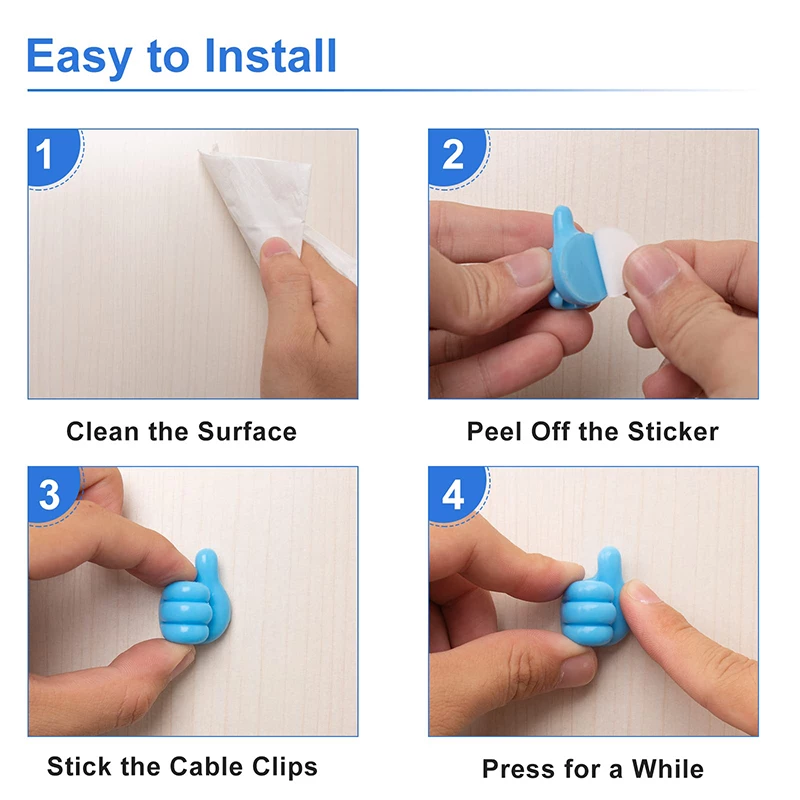 Easy to Install

1

Clean the Surface

2

Peel Off the Sticker

3

Stick the Cable Clips

4

Press for a While