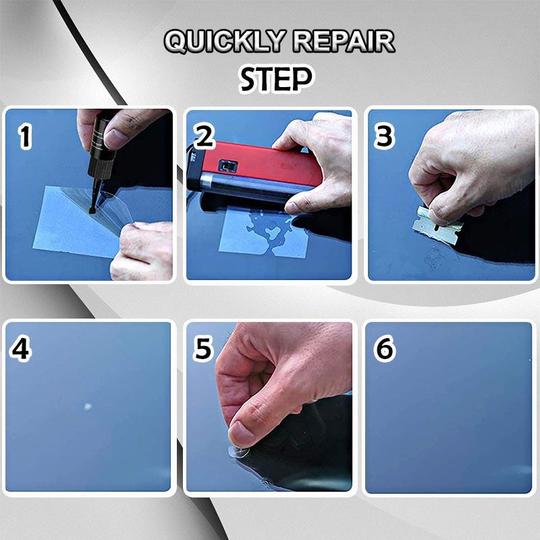 QUICKLY REPAIR
STEP

1

2

3

4

5

6