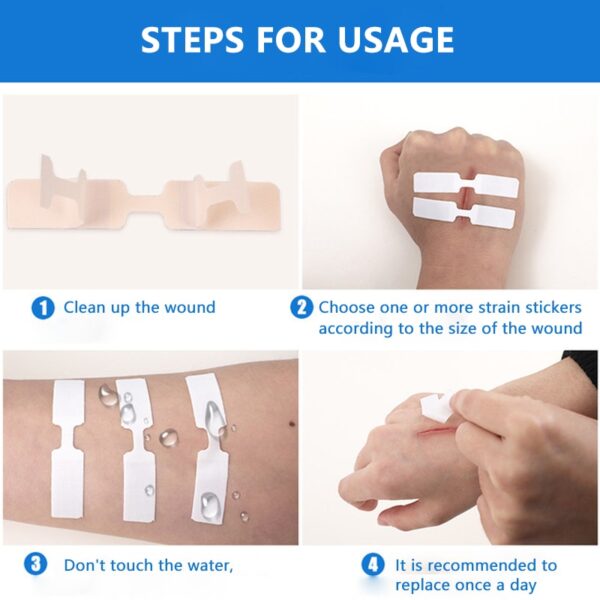 STEPS FOR USAGE

1 Clean up the wound

2 Choose one or more strain stickers according to the size of the wound

3 Don't touch the water,

4 It is recommended to replace once a day