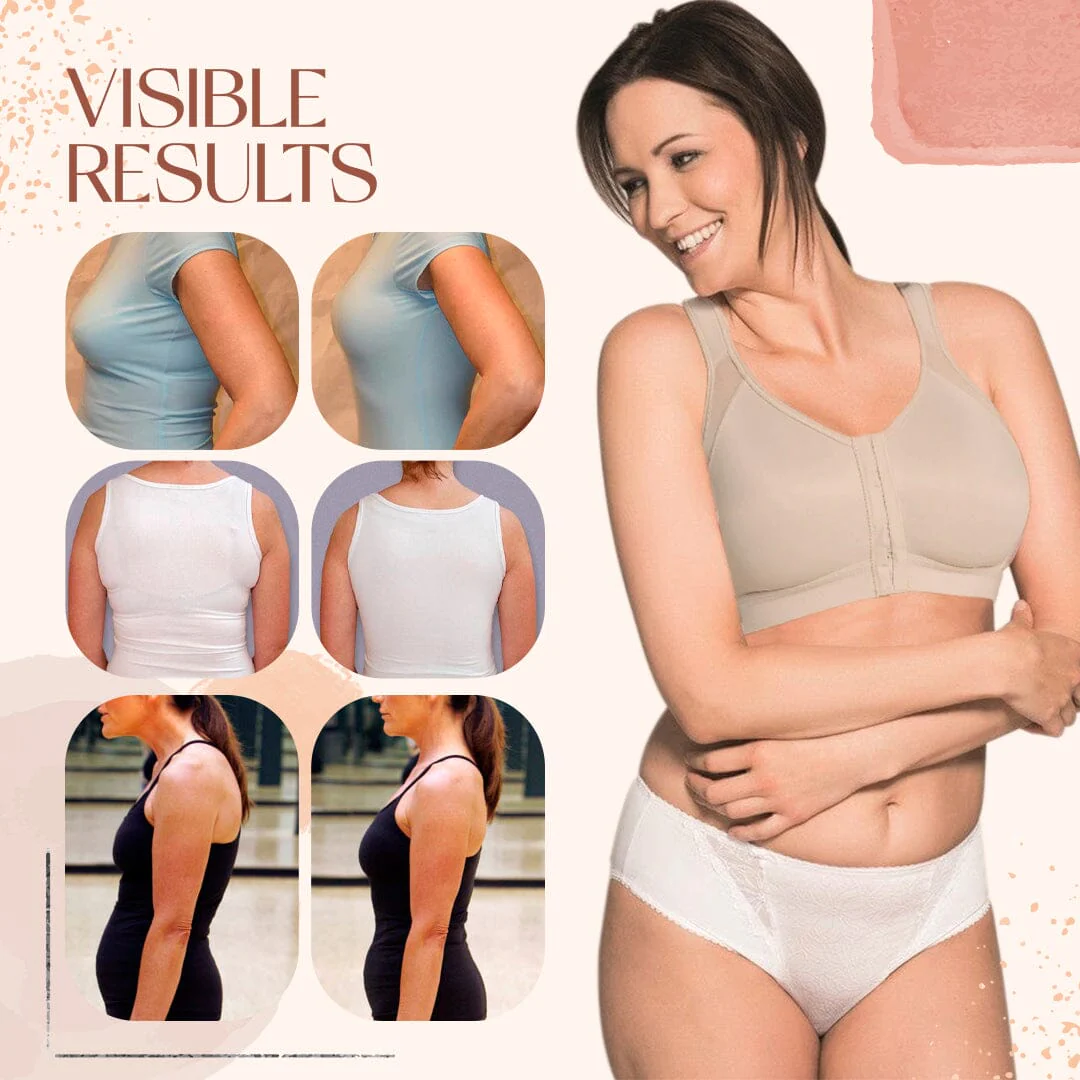 VISIBLE RESULTS