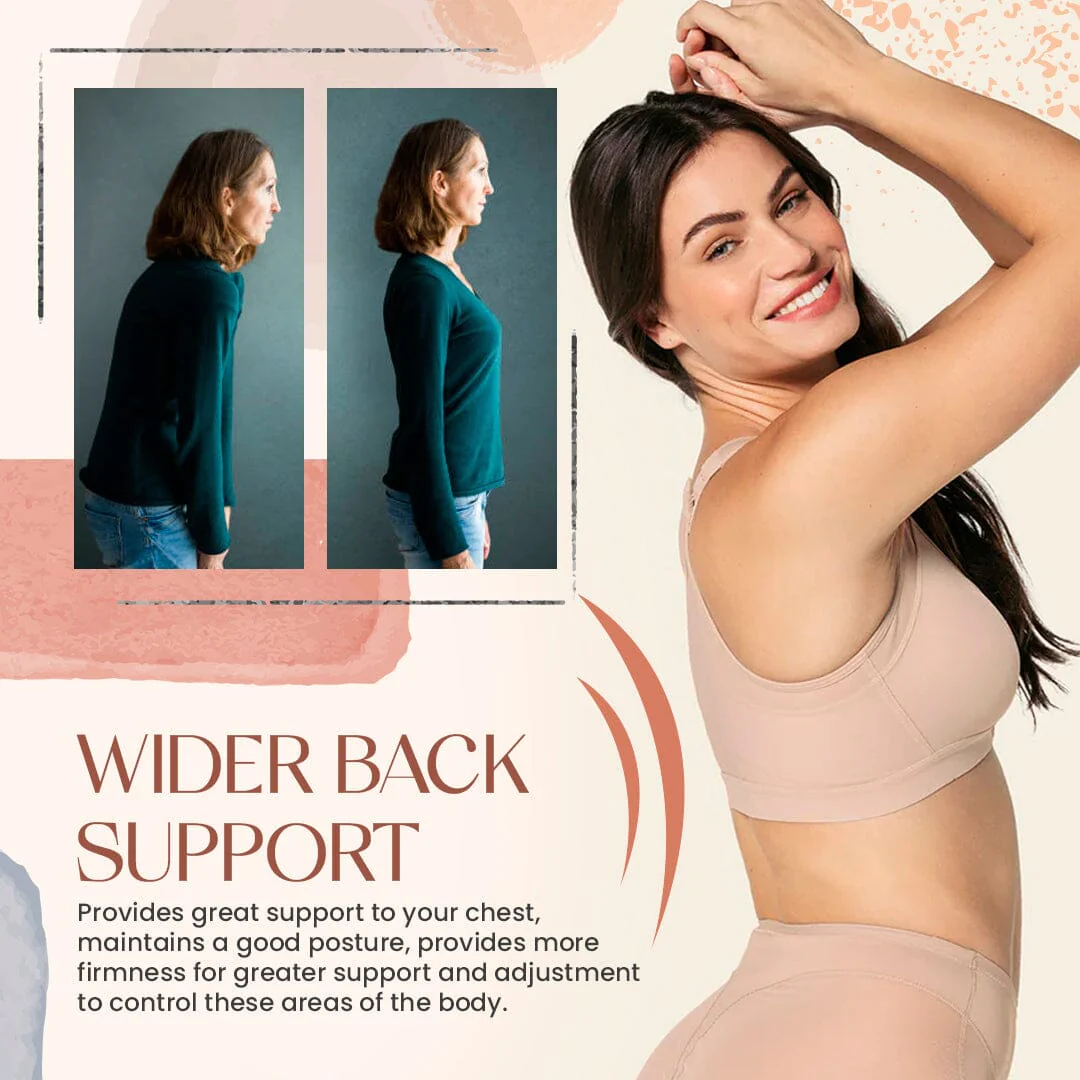 WIDER BACK SUPPORT

Provides great support to your chest, maintains a good posture, provides more firmness for greater support and adjustment to control these areas of the body.