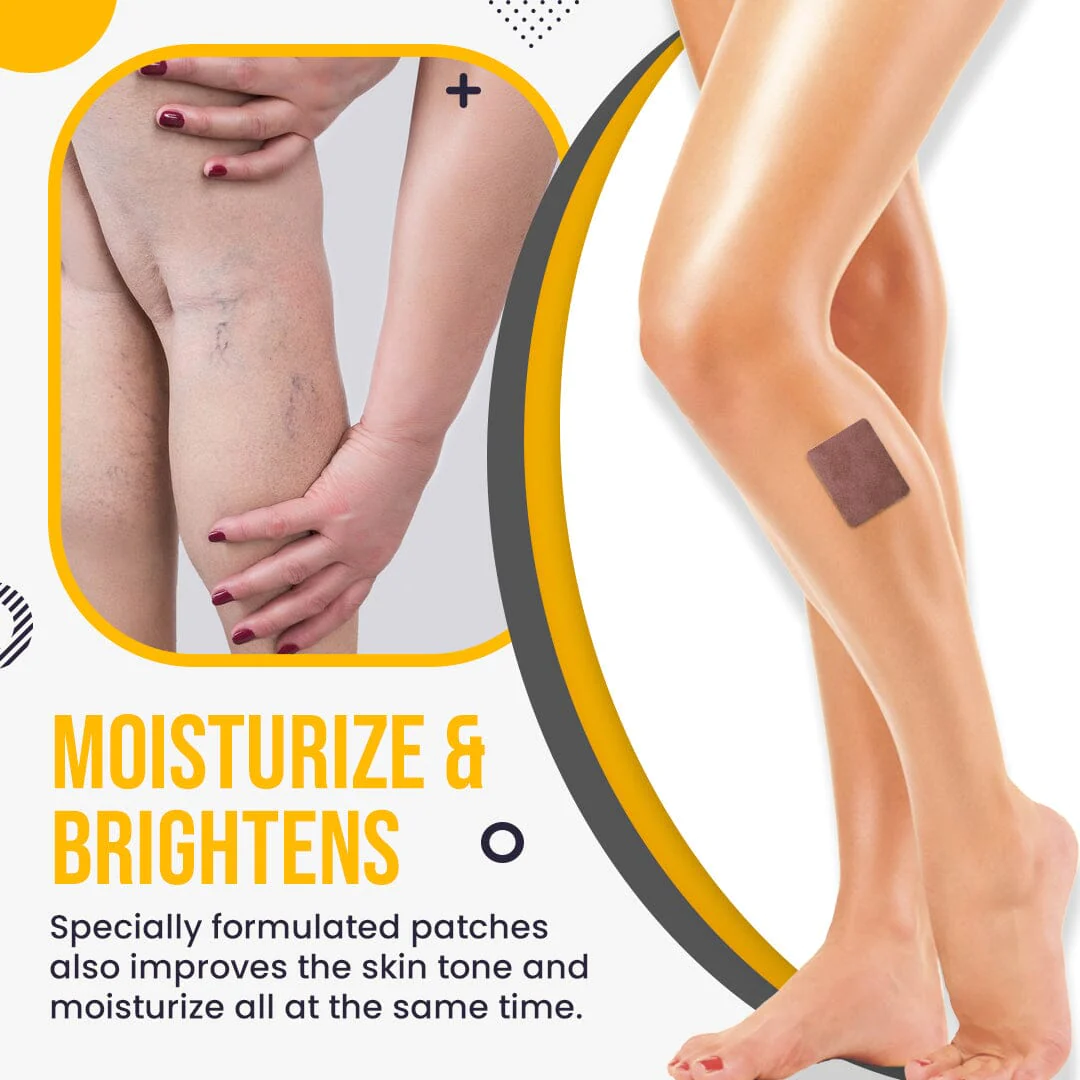 MOISTURIZE & BRIGHTENS

Specially formulated patches also improves the skin tone and moisturize all at the same time.