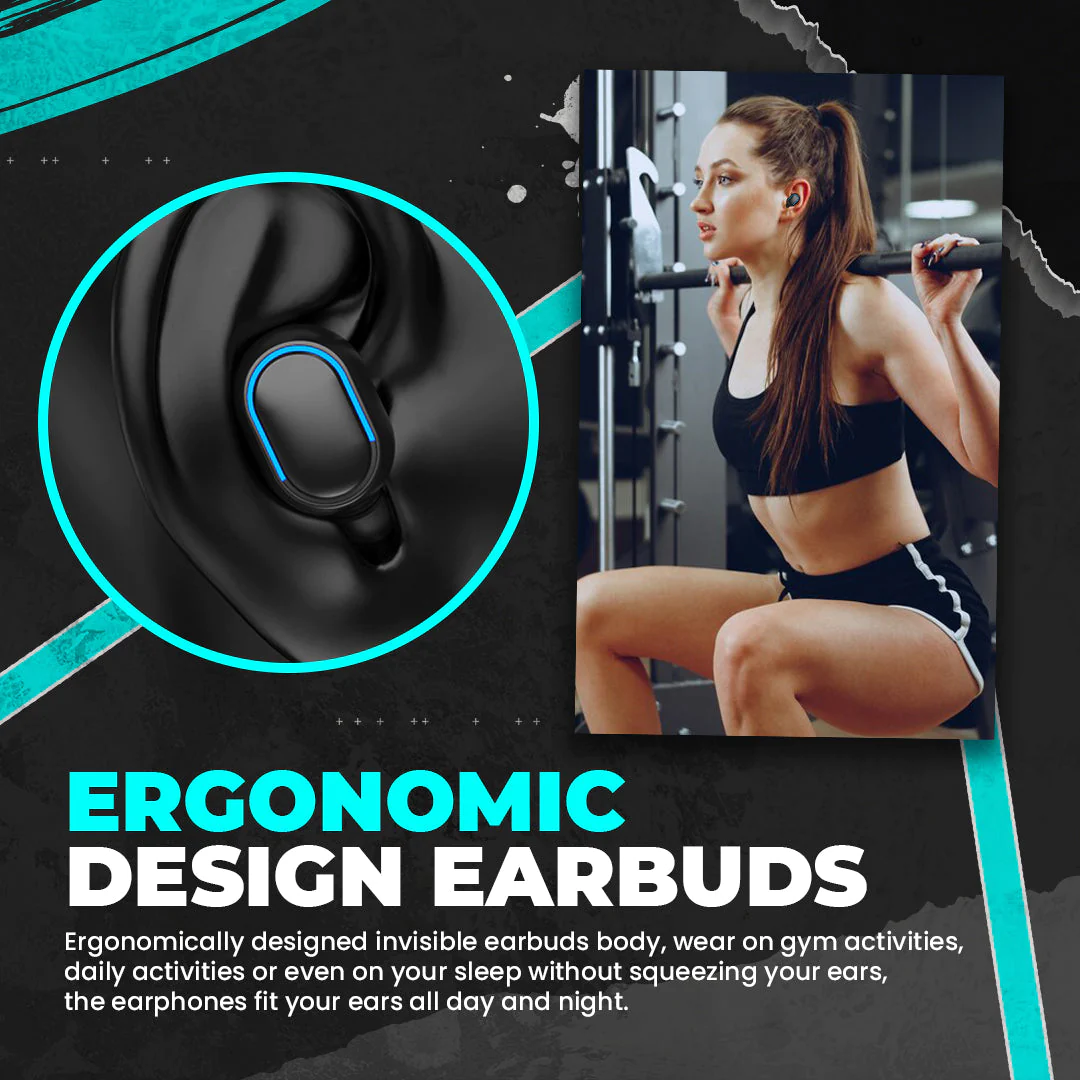 ERGONOMIC
DESIGN EARBUDS

Ergonomically designed invisible earbuds body, wear on gym activities, daily activities or even on your sleep without squeezing your ears, the earphones fit your ears all day and night.