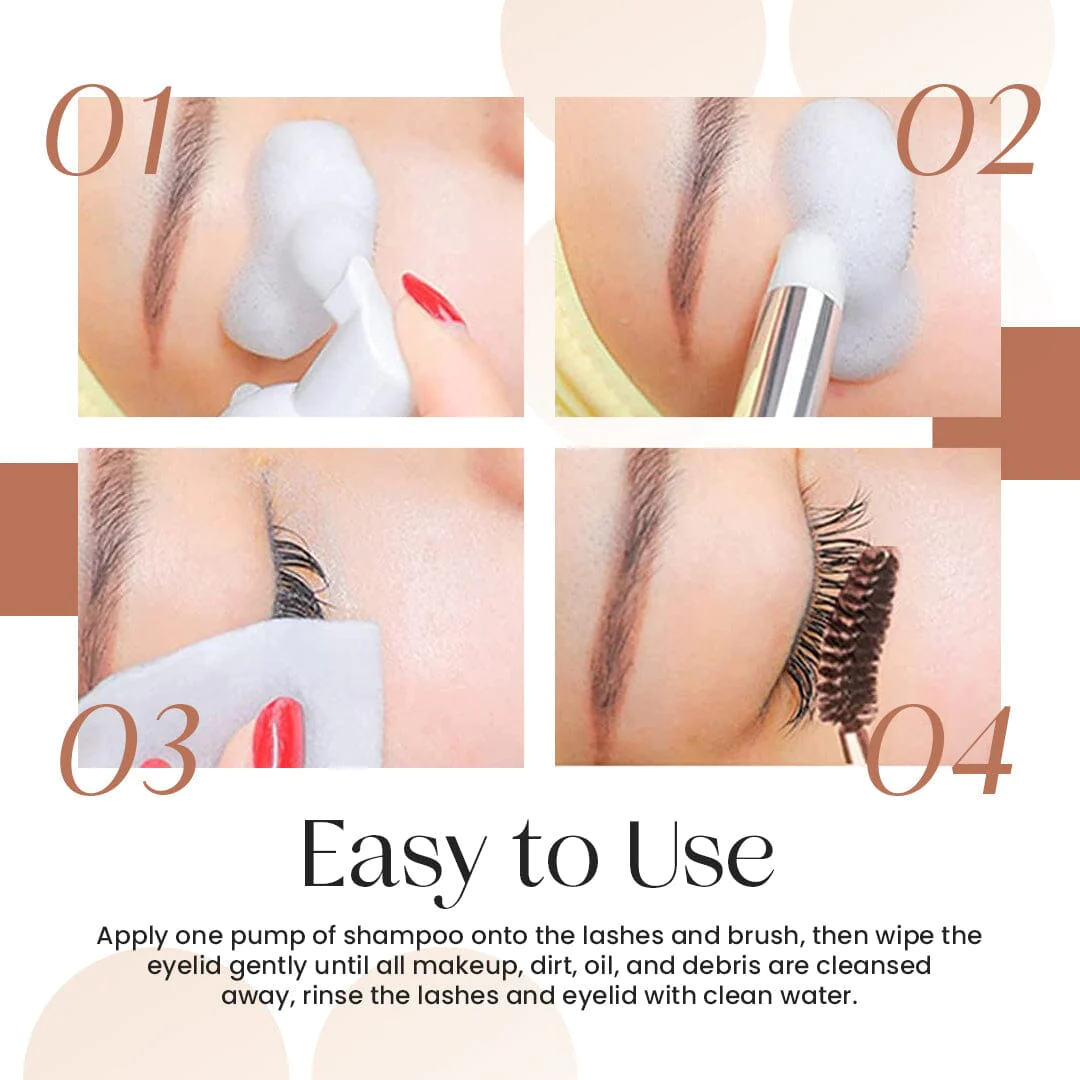 01

02

03

04

Easy to Use

Apply one pump of shampoo onto the lashes and brush, then wipe the eyelid gently until all makeup, dirt, oil, and debris are cleansed away, rinse the lashes and eyelid with clean water.