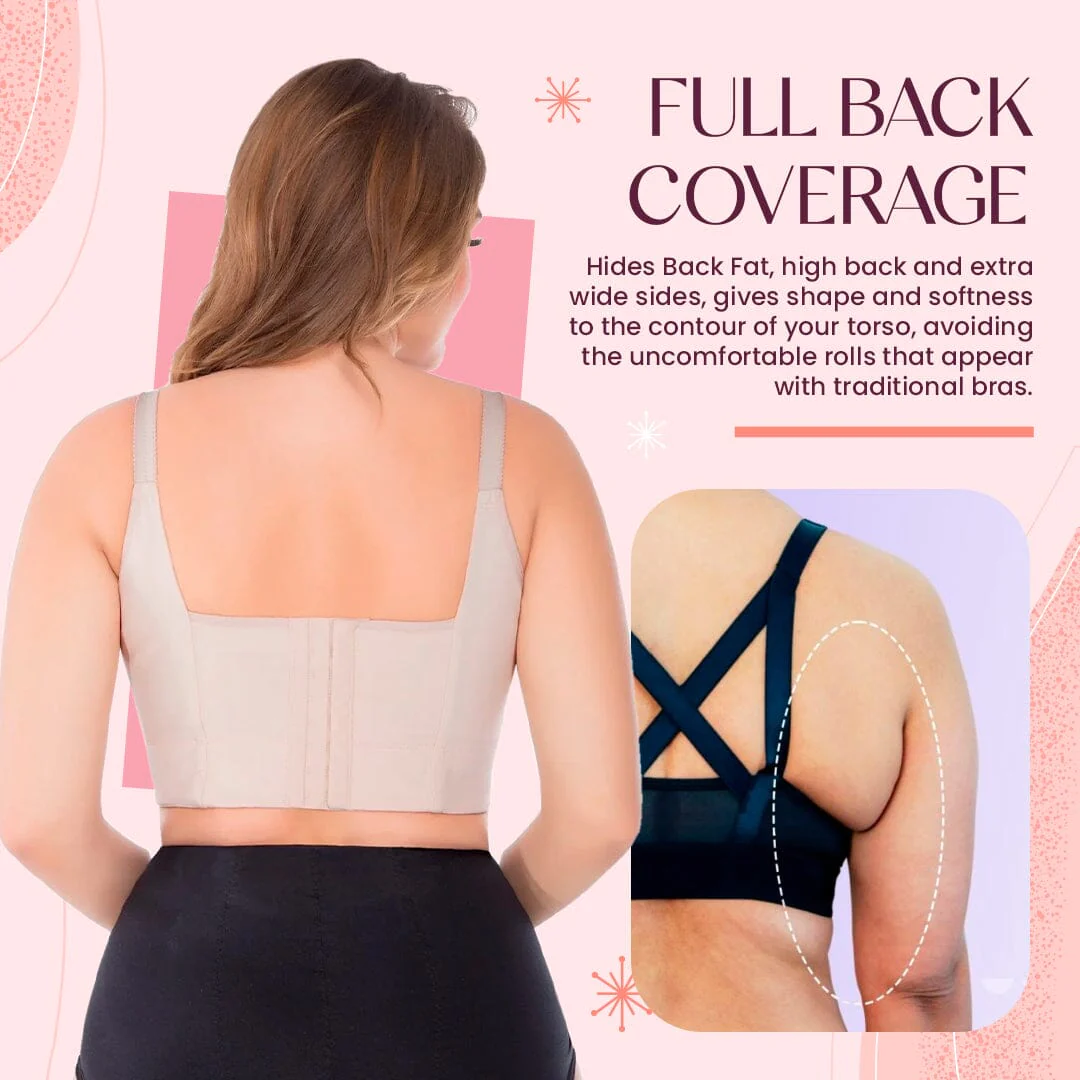 FULL BACK COVERAGE

Hides Back Fat, high back and extra wide sides, gives shape and softness to the contour of your torso, avoiding the uncomfortable rolls that appear with traditional bras.