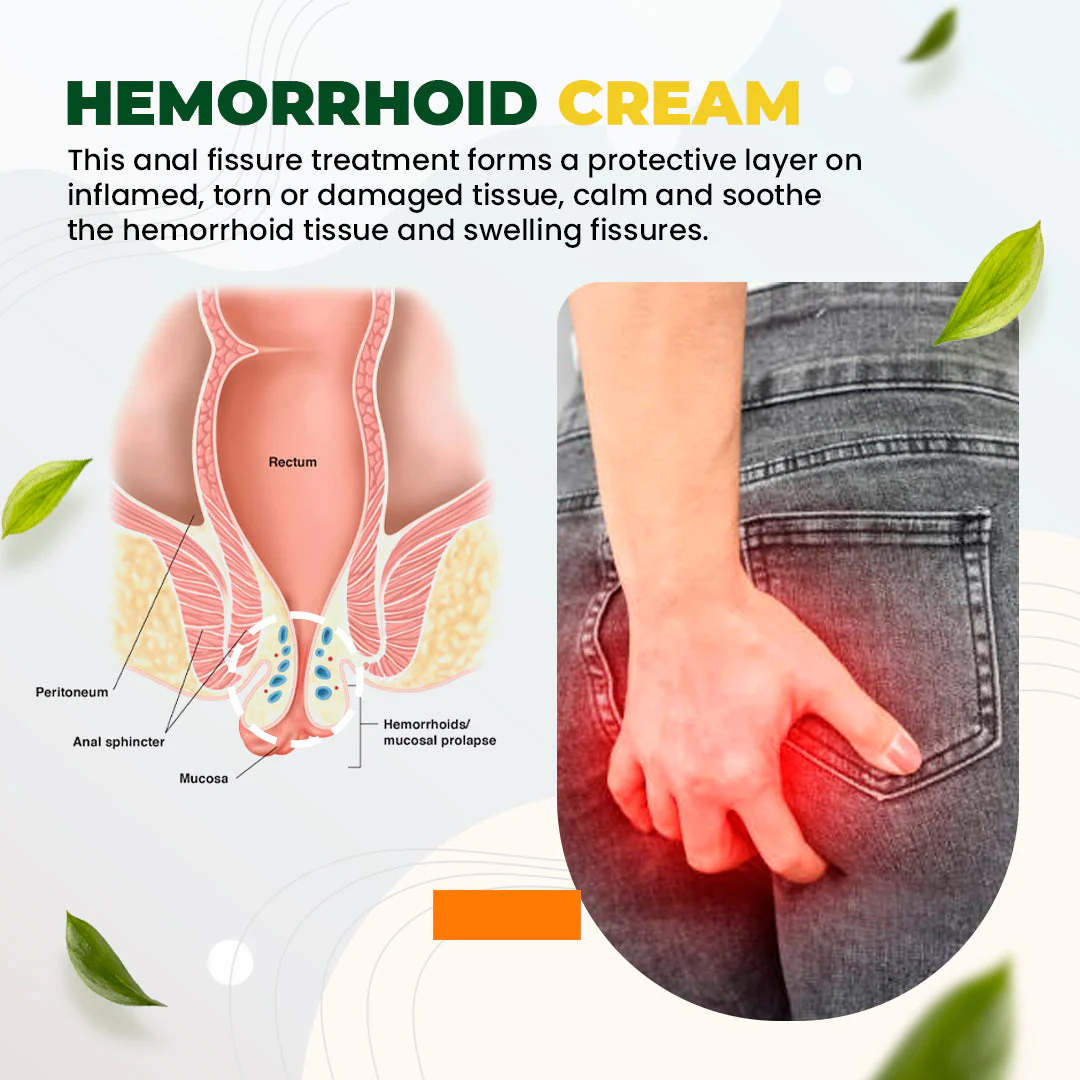 HEMORRHOID CREAM

This anal fissure treatment forms a protective layer on inflamed, torn or damaged tissue, calm and soothe the hemorrhoid tissue and swelling fissures.

Rectum

Peritoneum

Anal sphincter

Mucosa

Hemorrhoids/ mucosal prolapse