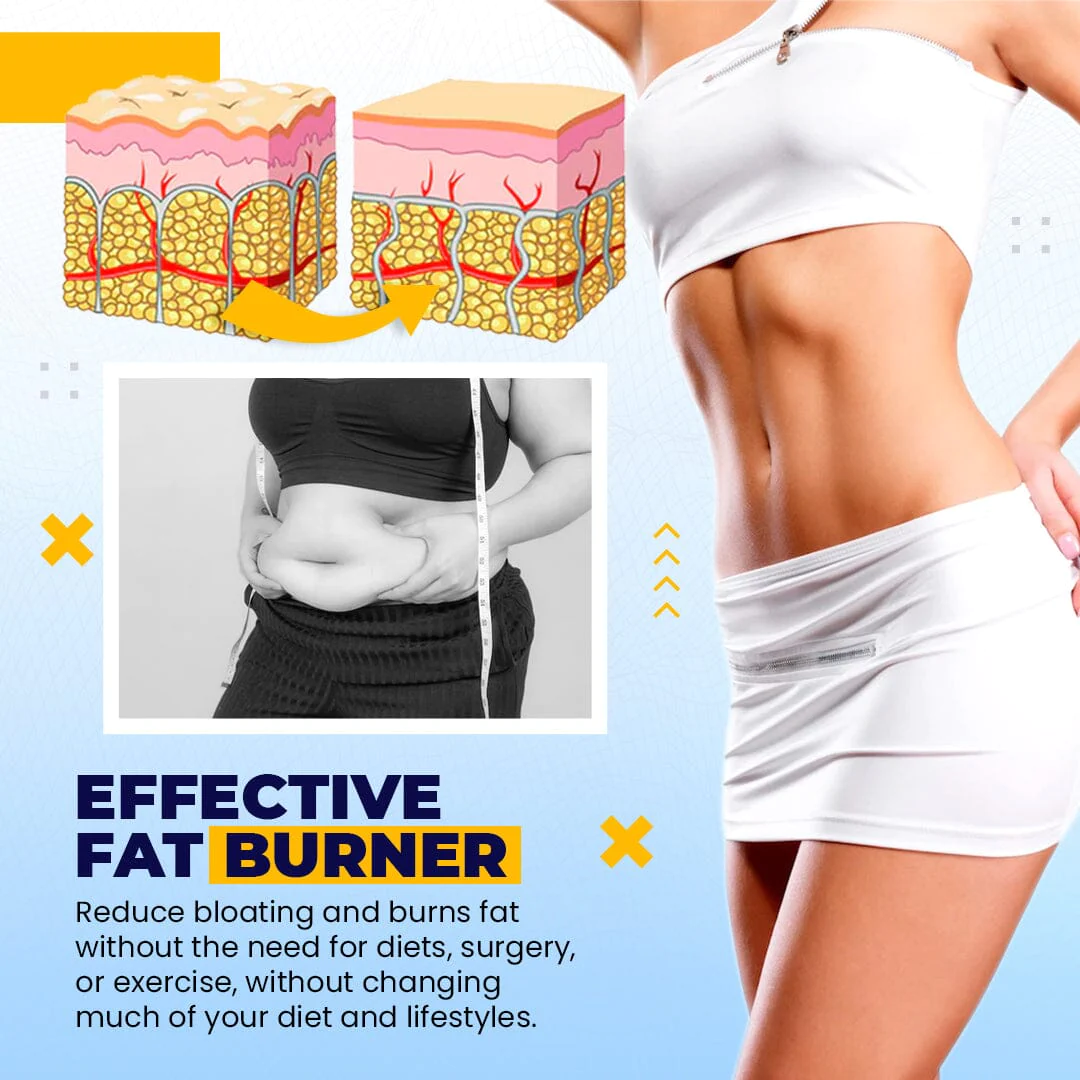 EFFECTIVE FAT BURNER

Reduce bloating and burns fat without the need for diets, surgery, or exercise, without changing much of your diet and lifestyles.