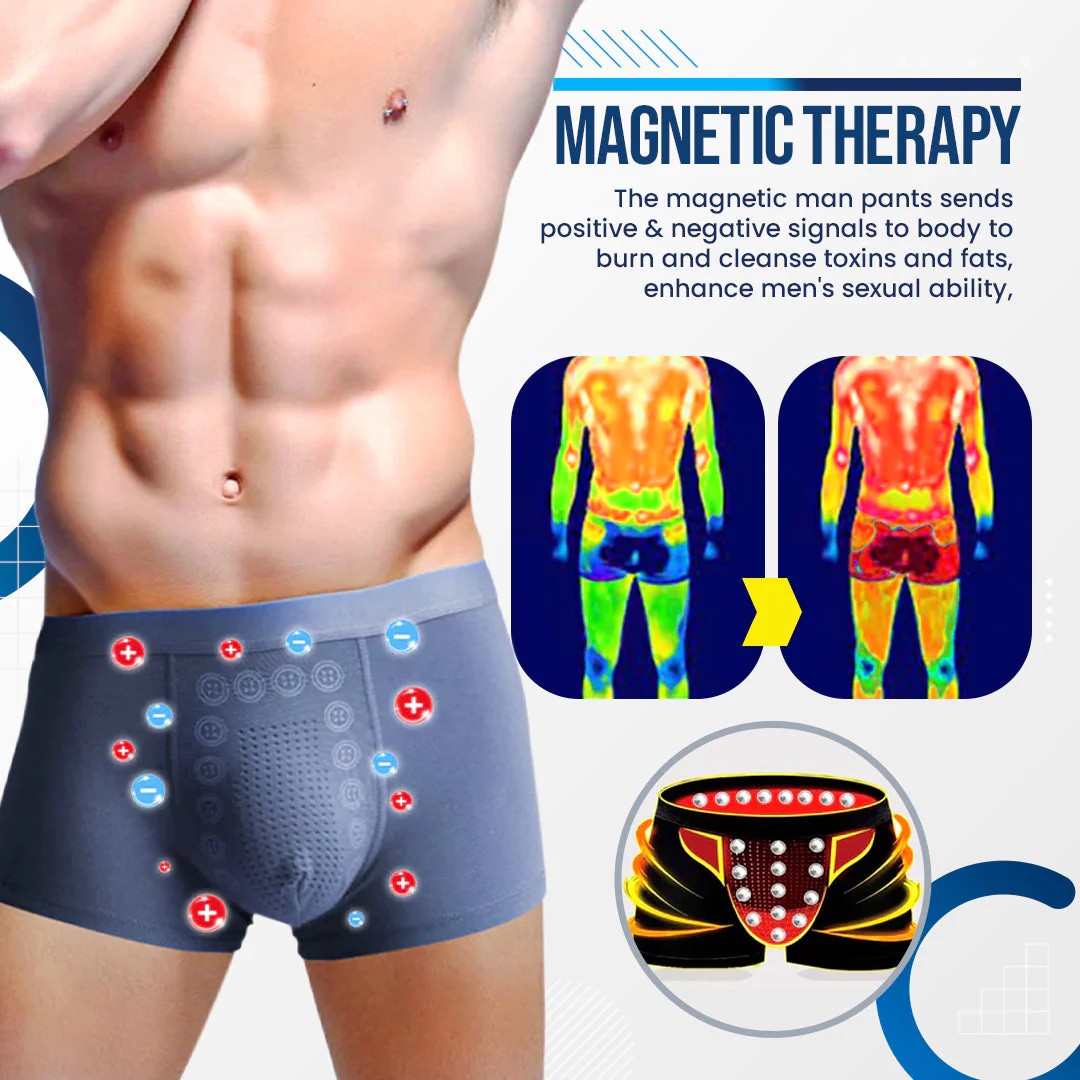 MAGNETIC THERAPY

The magnetic man pants sends positive & negative signals to body to burn and cleanse toxins and fats, enhance men's sexual ability,