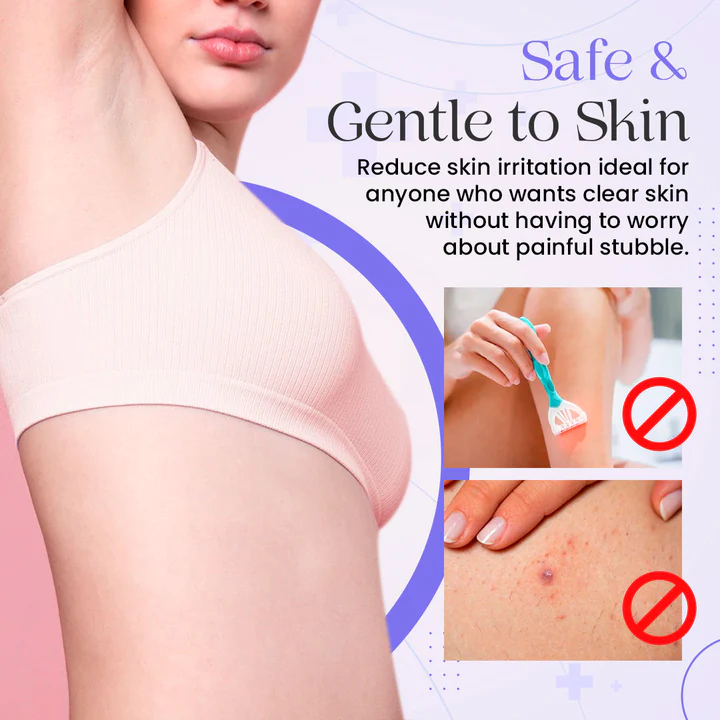 Safe &
Gentle to Skin

Reduce skin irritation ideal for anyone who wants clear skin without having to worry about painful stubble.