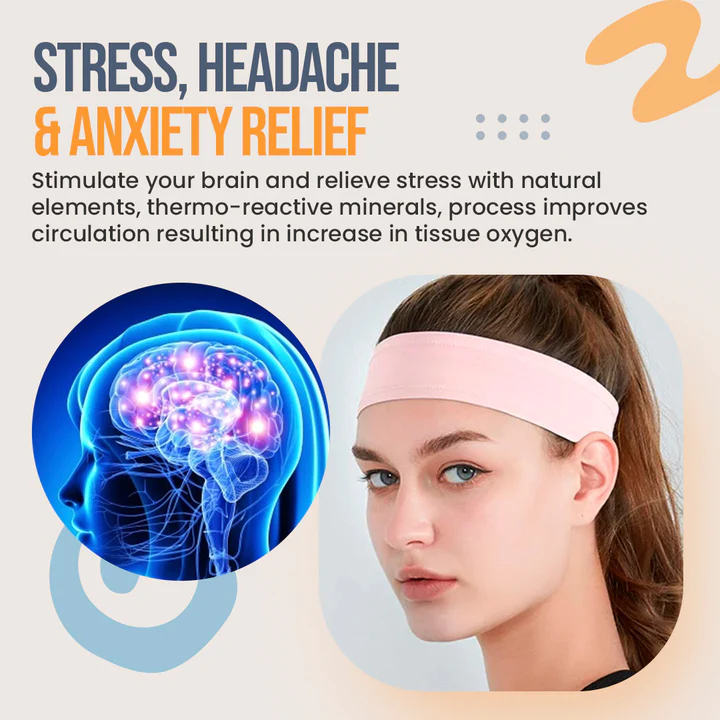 STRESS, HEADACHE
& ANXIETY RELIEF

Stimulate your brain and relieve stress with natural elements, thermo-reactive minerals, process improves circulation resulting in increase in tissue oxygen.