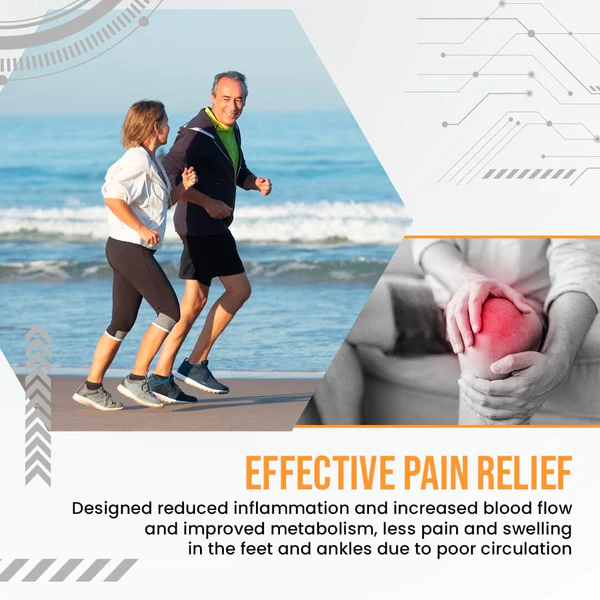 EFFECTIVE PAIN RELIEF

Designed reduced inflammation and increased blood flow and improved metabolism, less pain and swelling in the feet and ankles due to poor circulation