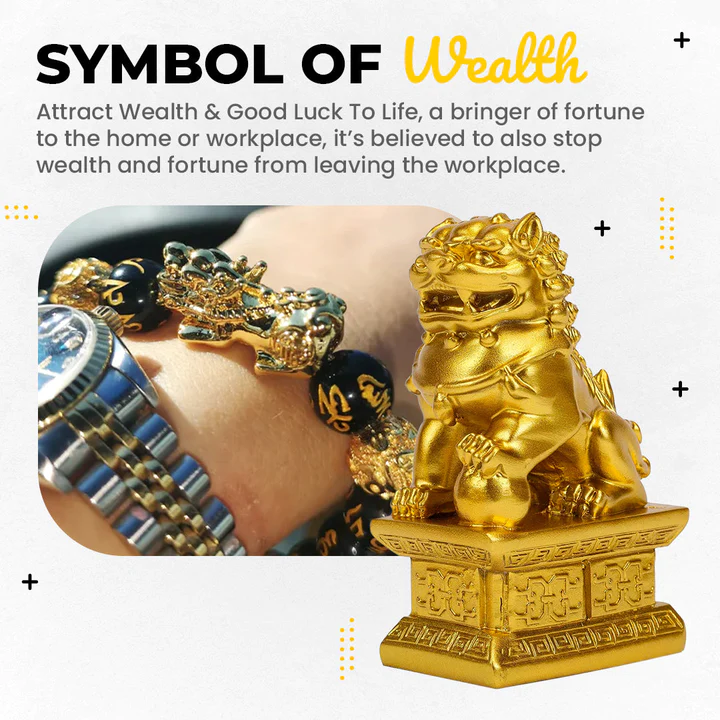 SYMBOL OF Wealth

Attract Wealth & Good Luck To Life, a bringer of fortune to the home or workplace, it's believed to also stop wealth and fortune from leaving the workplace.