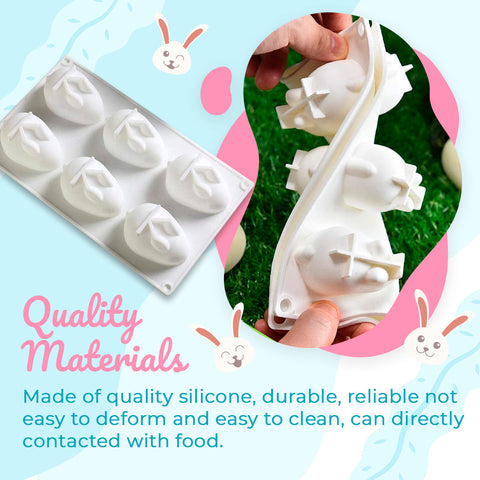 Quality Materials

Made of quality silicone, durable, reliable not easy to deform and easy to clean, can directly contacted with food.