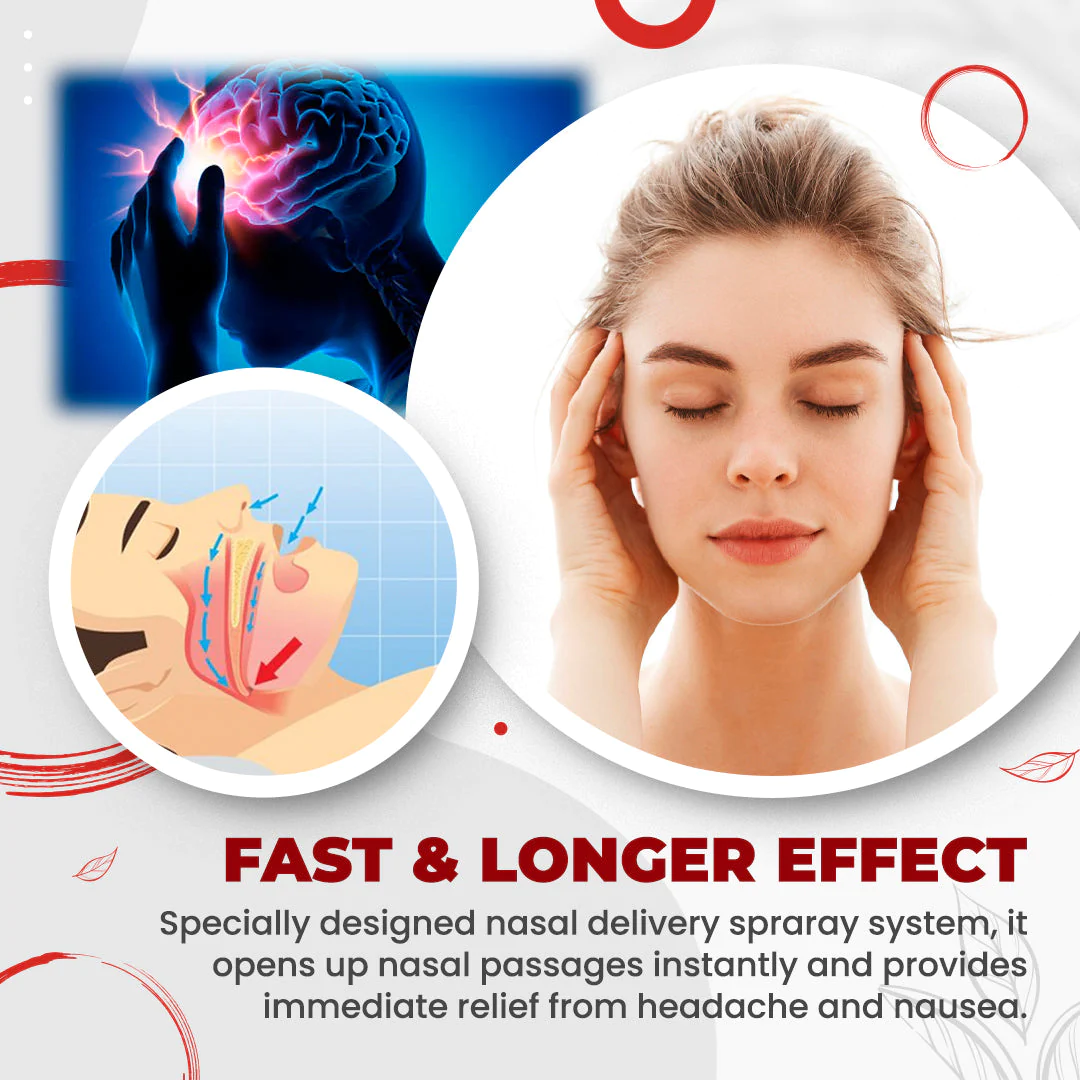 FAST & LONGER EFFECT

Specially designed nasal delivery spraray system, it opens up nasal passages instantly and provides immediate relief from headache and nausea.