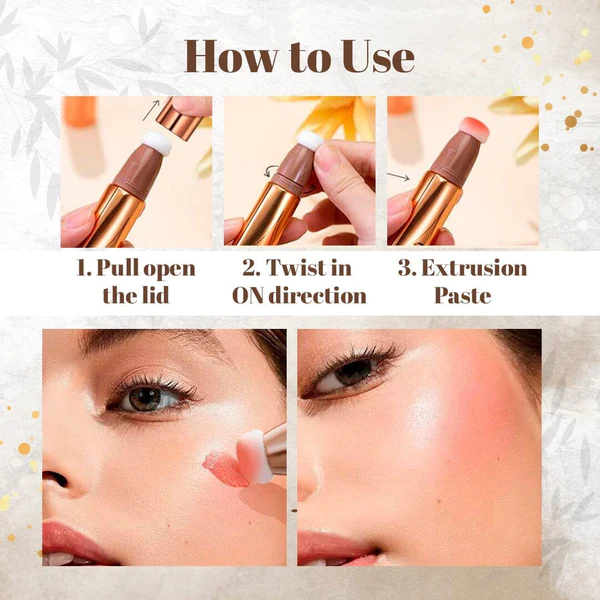 How to Use

1. Pull open the lid

2. Twist in ON direction

3. Extrusion Paste