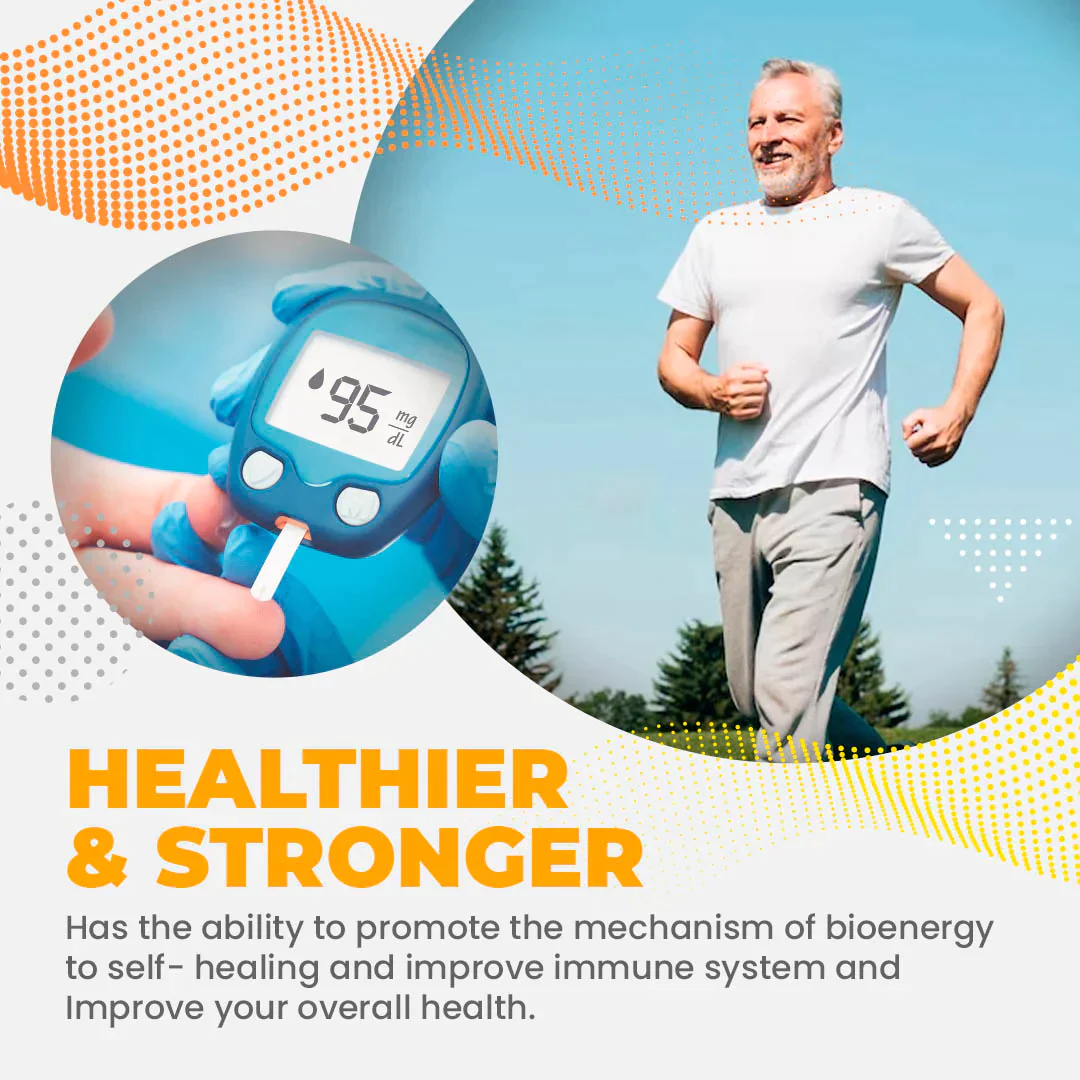 95 mg/dL

HEALTHIER & STRONGER

Has the ability to promote the mechanism of bioenergy to self- healing and improve immune system and Improve your overall health.