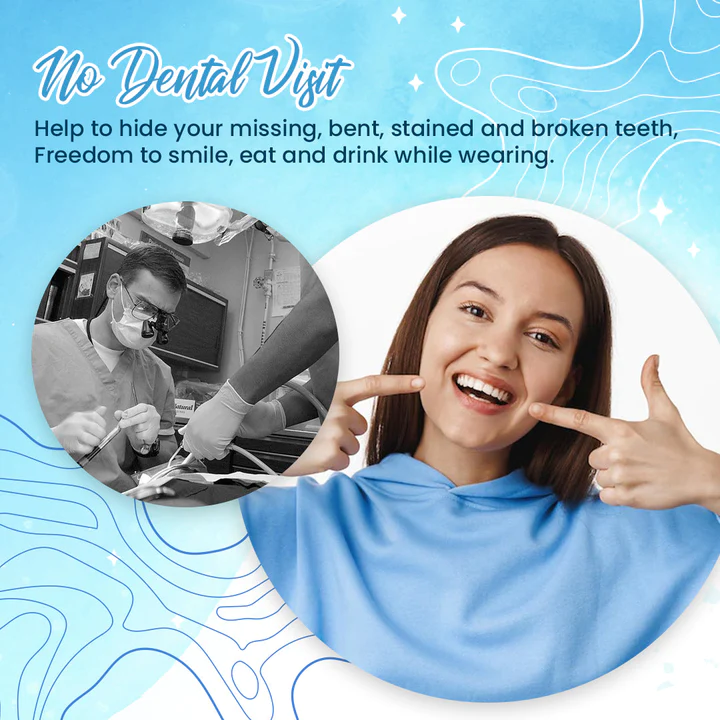 No Dental Visit

Help to hide your missing, bent, stained and broken teeth, Freedom to smile, eat and drink while wearing.