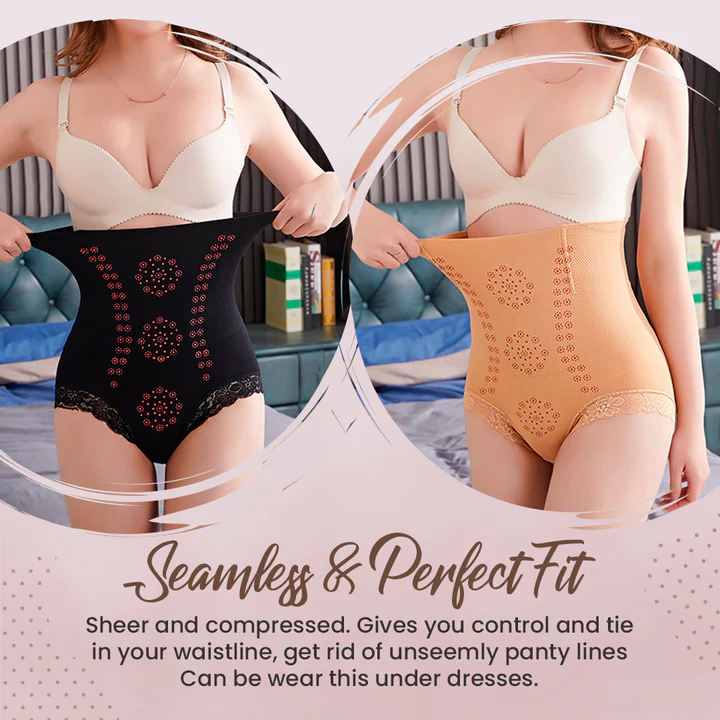 Seamless & Perfect Fit

Sheer and compressed. Gives you control and tie in your waistline, get rid of unseemly panty lines Can be wear this under dresses.