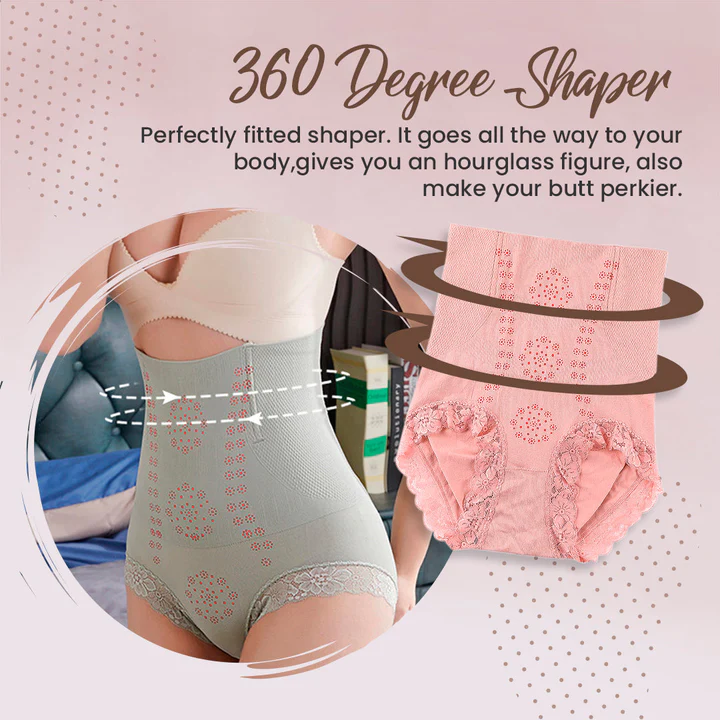 360 Degree Shaper

Perfectly fitted shaper. It goes all the way to your body,gives you an hourglass figure, also make your butt perkier.