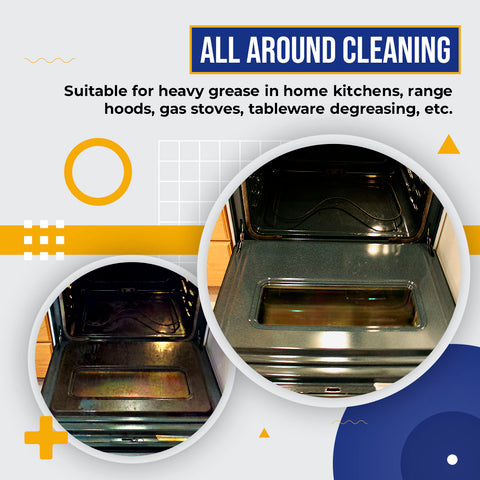 ALL AROUND CLEANING

Suitable for heavy grease in home kitchens, range hoods, gas stoves, tableware degreasing, etc.