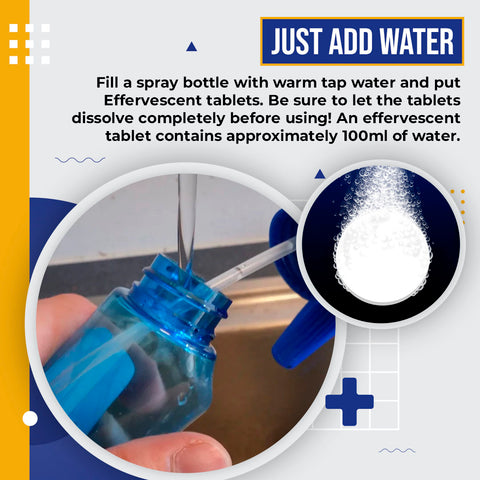 JUST ADD WATER

Fill a spray bottle with warm tap water and put Effervescent tablets. Be sure to let the tablets dissolve completely before using! An effervescent tablet contains approximately 100ml of water.