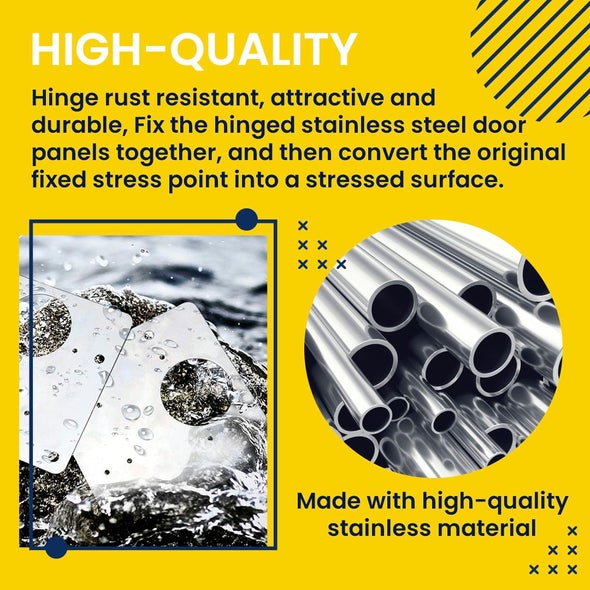 HIGH-QUALITY

Hinge rust resistant, attractive and durable, Fix the hinged stainless steel door panels together, and then convert the original fixed stress point into a stressed surface.

Made with high-quality stainless material