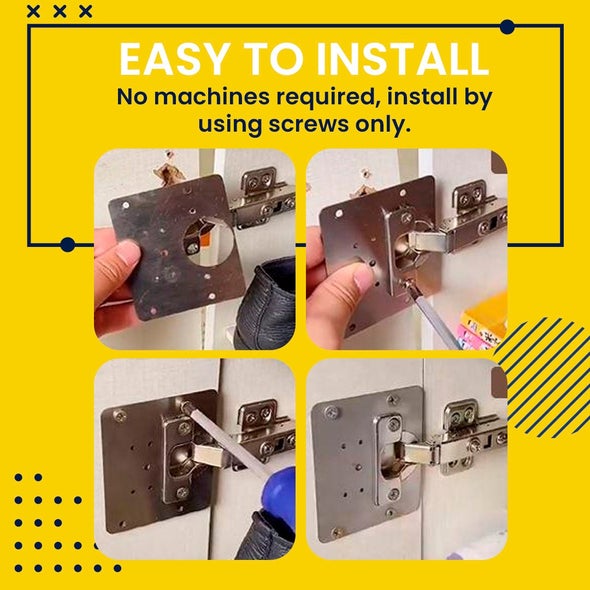 EASY TO INSTALL

No machines required, install by using screws only.